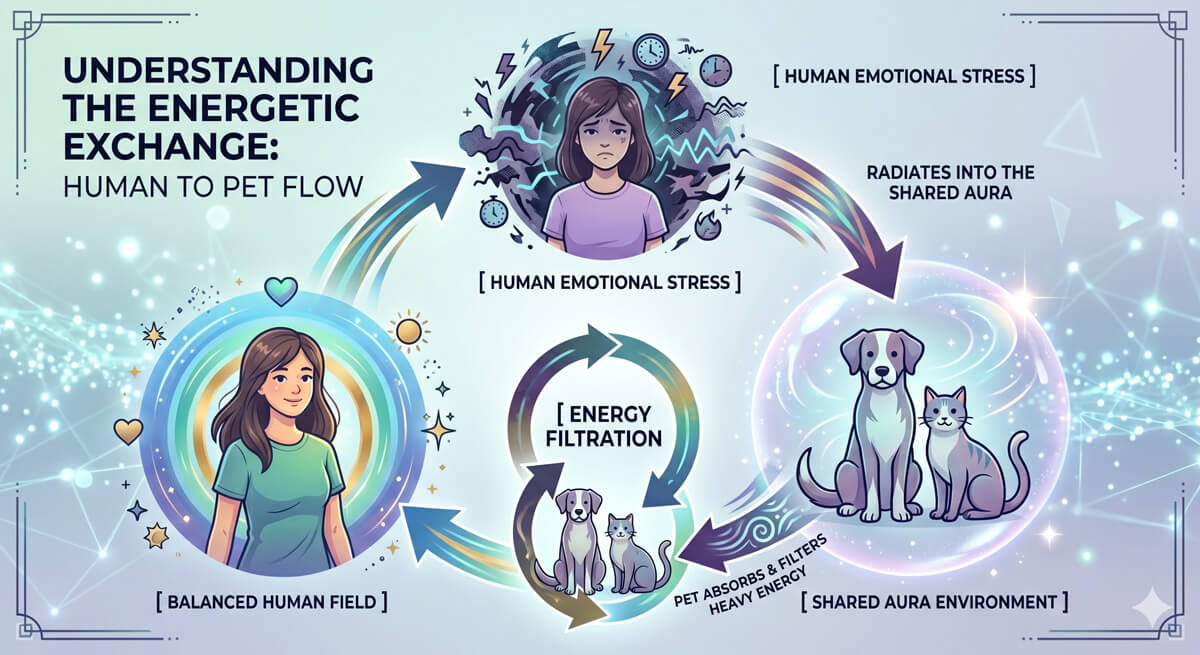 UNDERSTANDING THE ENERGETIC EXCHANGE:
HUMAN TO PET FLOW

[ HUMAN EMOTIONAL STRESS ]

RADIATES INTO THE SHARED AURA

[ HUMAN EMOTIONAL STRESS ]

[ ENERGY FILTRATION

PET ABSORBS & FILTERS HEAVY ENERGY

[ BALANCED HUMAN FIELD ]

[ SHARED AURA ENVIRONMENT ]